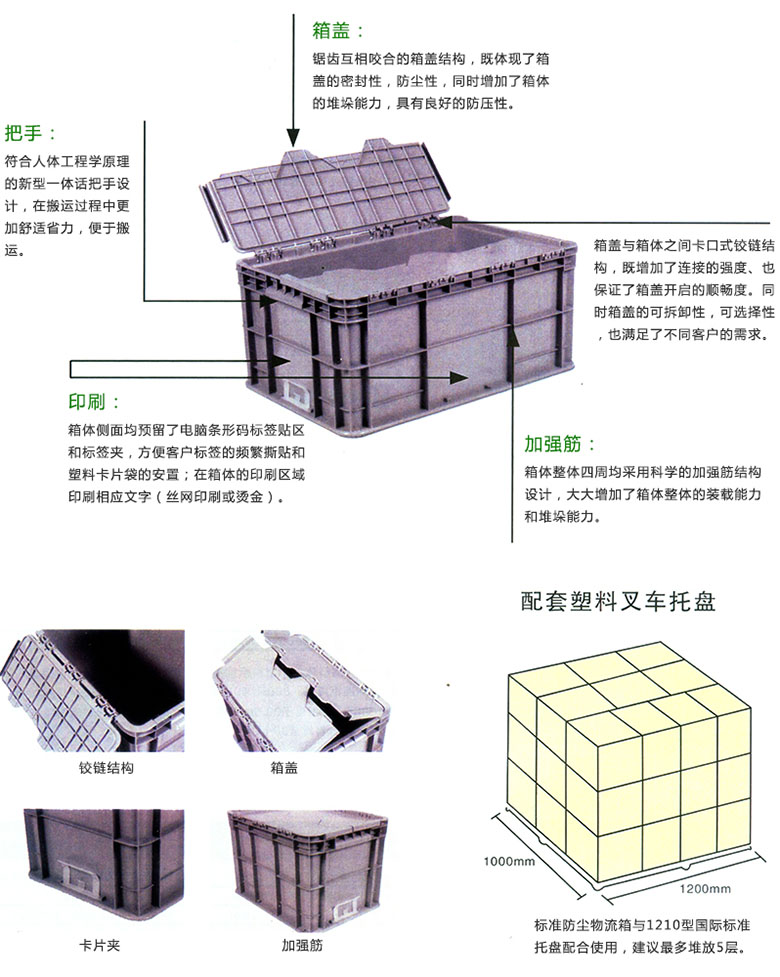 箱盖：

锯齿互相咬合的箱盖结构，既体现了箱盖的密封性，防尘性，同时增加了箱体的堆垛能力，具有良好的防压性。

把手：

符合人体工程学原理的新型一体话把手设计，在搬运过程中更加舒适省力，便于搬运。

箱盖与箱体之间卡口式铰链结构，既增加了连接的强度、也保证了箱盖开启的顺畅度。同时箱盖的可拆卸性，可选择性，也满足了不同客户的需求。

印刷：

箱体侧面均预留了电脑条形码标签贴区和标签夹，方便客户标签的频繁撕贴和塑料卡片袋的安置；在箱体的印刷区域印刷相应文字（丝网印刷或烫金）。

加强筋：

箱体整体四周均采用科学的加强筋结构设计，大大增加了箱体整体的装载能力和堆垛能力。

配套塑料叉车托盘

铰链结构

箱盖

卡片夹

加强筋

1000mm

1200mm

标准防尘物流箱与1210型国际标准托盘配合使用，建议最多堆放5层。